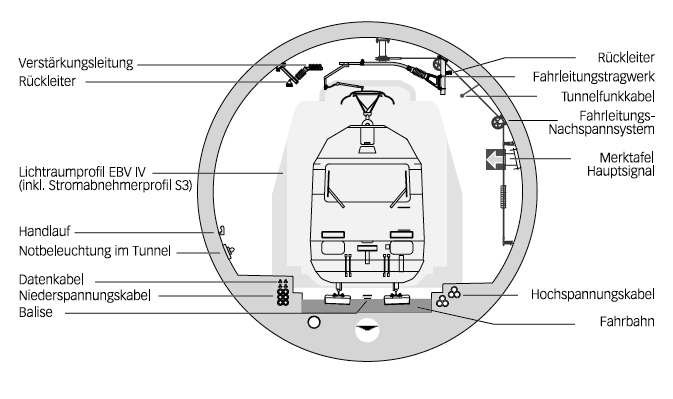 Verstärkungsleitung
Rückleiter

Lichtraumprofil EBV IV
(inkl. Stromabnehmerprofil S3)

Handlauf
Notbeleuchtung im Tunnel

Datenkabel
Niederspannungskabel
Balise

Rückleiter
Fahrleitungstragwerk
Tunnelfunkkabel
Fahrleitungs-Nachspannsystem

Merktafel
Hauptsignal

Hochspannungskabel

Fahrbahn