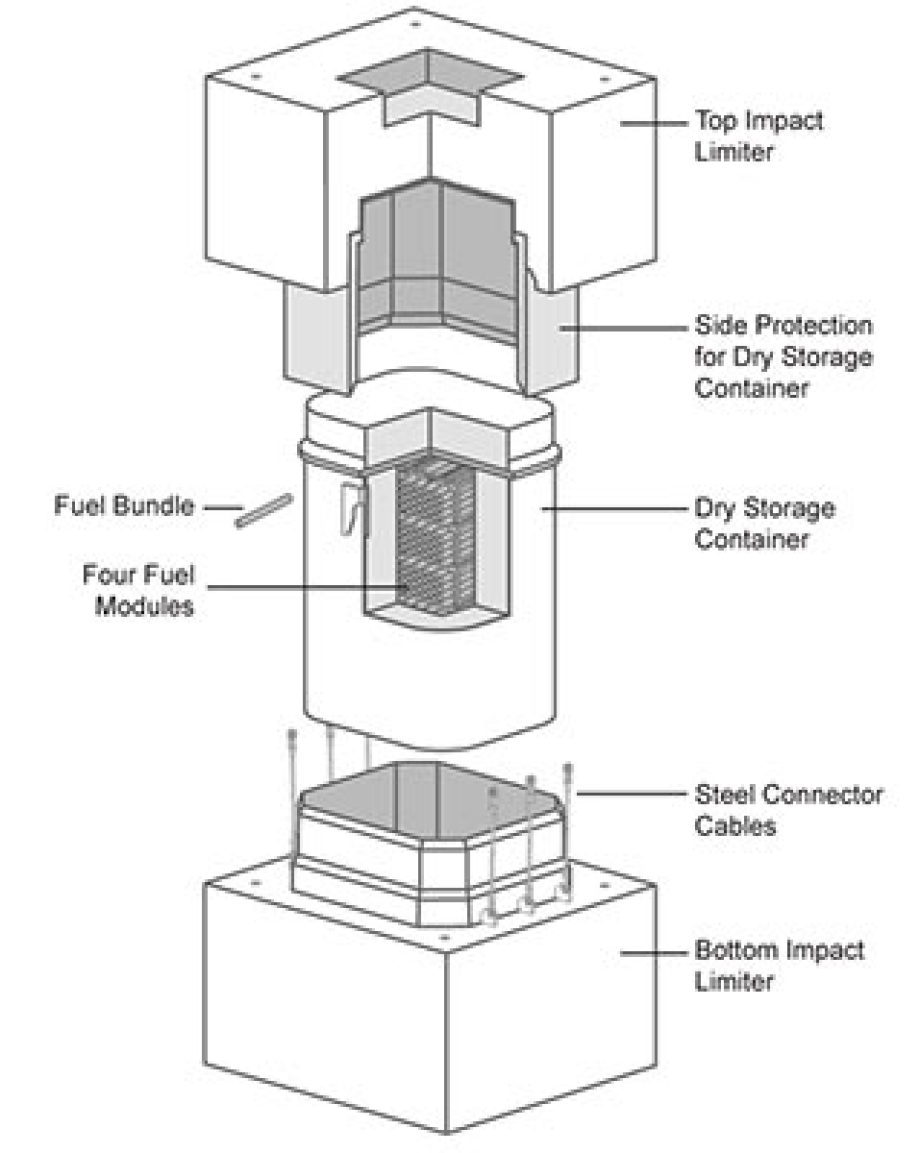 Top Impact Limiter

Side Protection for Dry Storage Container

Fuel Bundle

Dry Storage Container

Four Fuel Modules

Steel Connector Cables

Bottom Impact Limiter