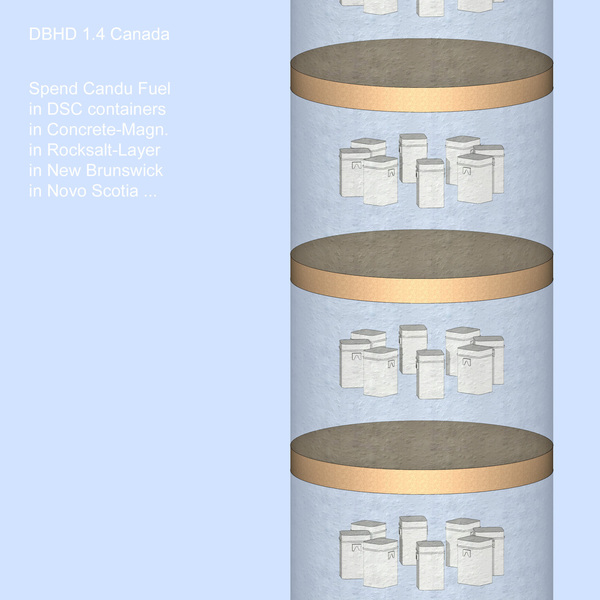 DBHD 1.4 Canada

Spend Candu Fuel
in DSC containers
in Concrete-Magn.
in Rocksalt-Layer
in New Brunswick
in Novo Scotia ...