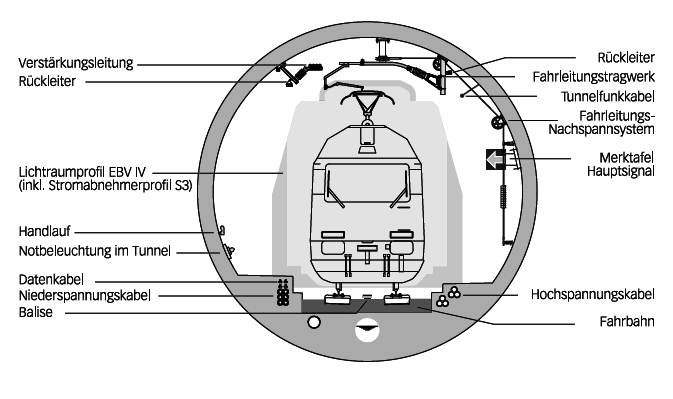 Verstärkungsleitung
Rückleiter
Lichtraumprofil EBV IV
(inkl. Stromabnehmerprofil S3)
Handlauf
Notbeleuchtung im Tunnel
Datenkabel
Niederspannungskabel
Balise

Rückleiter
Fahrleitungstragwerk
Tunnelfunkkabel
Fahrleitungs-Nachspannsystem
Merktafel
Hauptsignal
Hochspannungskabel
Fahrbahn