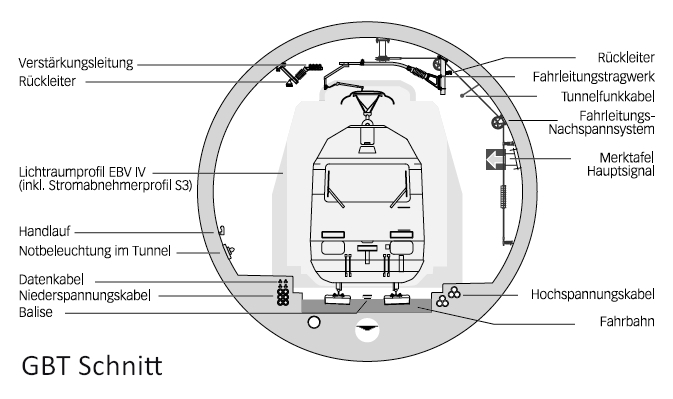 Verstärkungsleitung
Rückleiter
Lichtraumprofil EBV IV
(inkl. Stromabnehmerprofil S3)
Handlauf
Notbeleuchtung im Tunnel
Datenkabel
Niederspannungskabel
Balise

Rückleiter
Fahrleitungstragwerk
Tunnelfunkkabel
Fahrleitungs-Nachspannsystem
Merktafel
Hauptsignal
Hochspannungskabel
Fahrbahn

GBT Schnitt