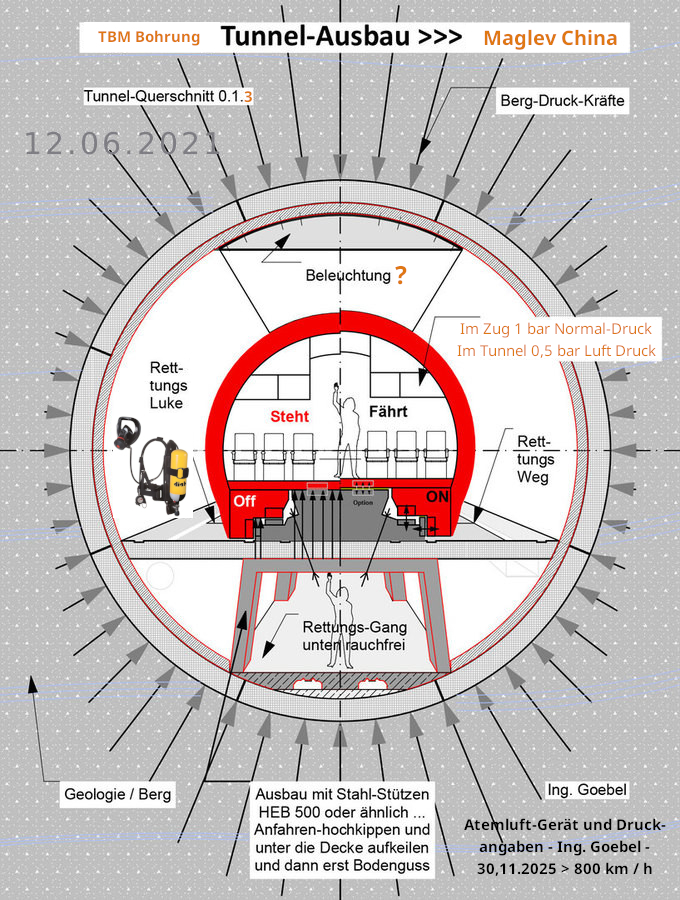 TBM Bohrung Tunnel-Ausbau >>> Maglev China

Tunnel-Querschnitt 0.1.3

Berg-Druck-Kräfte

12.06.2021

Beleuchtung ?

Im Zug 1 bar Normal-Druck
Im Tunnel 0,5 bar Luft Druck

Rettungs Luke

Steht

Fährt

Rettungs Weg

Off

Option

ON

Rettungs-Gang unten rauchfrei

Geologie / Berg

Ausbau mit Stahl-Stützen HEB 500 oder ähnlich ... Anfahren-hochkippen und unter die Decke aufkeilen und dann erst Bodenguss

Ing. Goebel

Atemluft-Gerät und Druckangaben - Ing. Goebel - 30,11.2025 > 800 km / h